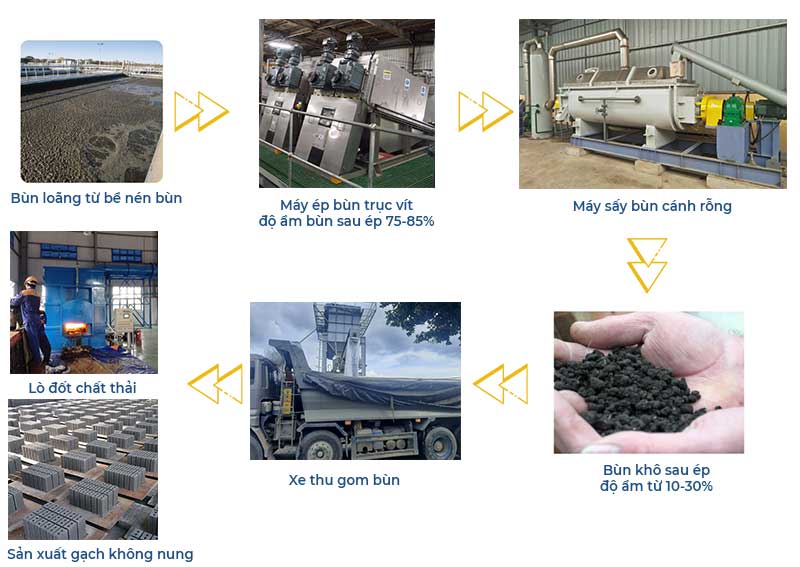 Bùn loãng từ bể nén bùn

Máy ép bùn trục vít
độ ẩm bùn sau ép 75-85%

Máy sấy bùn cánh rỗng

Bùn khô sau ép
độ ẩm từ 10-30%

Xe thu gom bùn

Lò đốt chất thải

Sản xuất gạch không nung